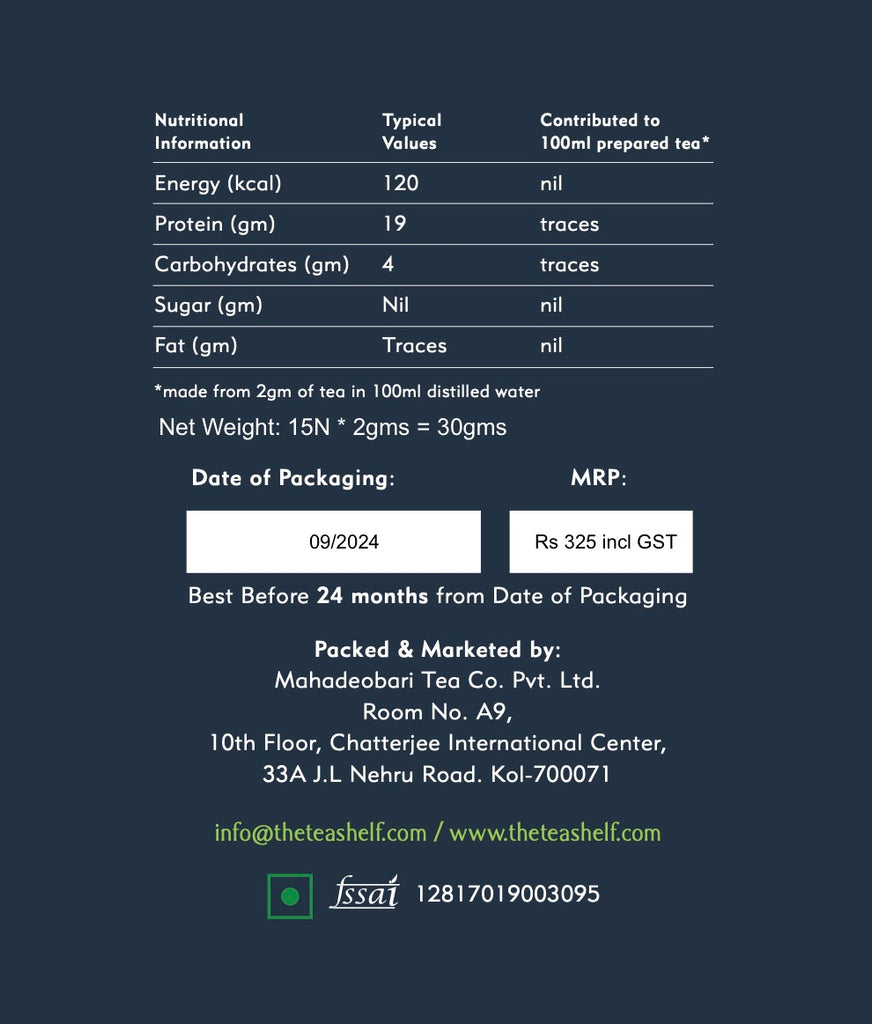 | Nutritional Information | Typical Values | Contributed to 100ml prepared tea* |
|---|---|---|
| Energy (kcal) | 120 | nil |
| Protein (gm) | 19 | traces |
| Carbohydrates (gm) | 4 | traces |
| Sugar (gm) | Nil | nil |
| Fat (gm) | Traces | nil |

*made from 2gm of tea in 100ml distilled water

Net Weight: 15N * 2gms = 30gms

Date of Packaging:

09/2024

MRP:

Rs 325 incl GST

Best Before 24 months from Date of Packaging

Packed & Marketed by:
Mahadeobari Tea Co. Pvt. Ltd.
Room No. A9,
10th Floor, Chatterjee International Center,
33A J.L Nehru Road. Kol-700071

info@theteashelf.com / www.theteashelf.com

fssai 12817019003095